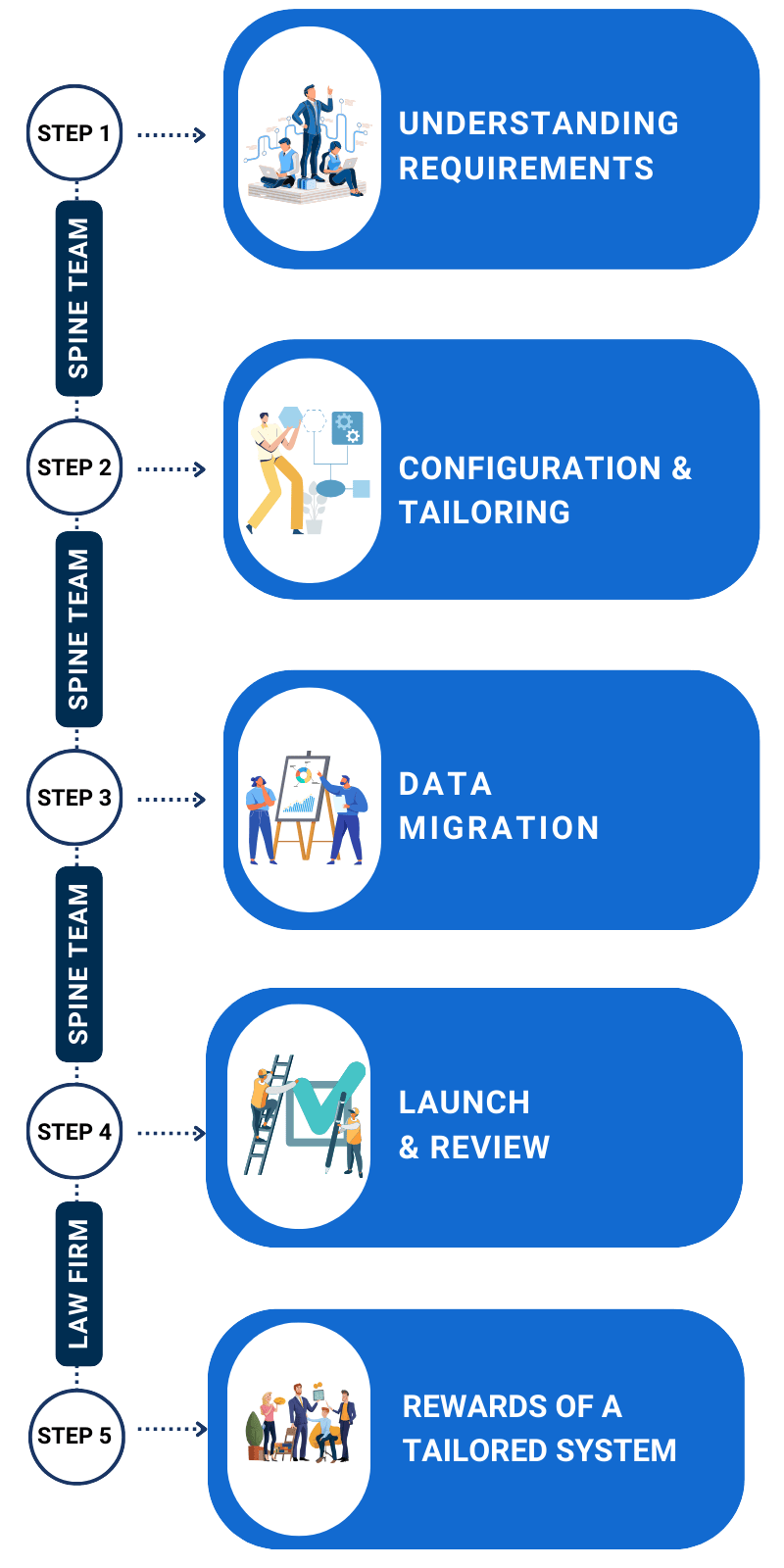 STEP 1

UNDERSTANDING REQUIREMENTS

SPINE TEAM

STEP 2

CONFIGURATION & TAILORING

SPINE TEAM

STEP 3

DATA MIGRATION

SPINE TEAM

STEP 4

LAUNCH & REVIEW

LAW FIRM

STEP 5

REWARDS OF A TAILORED SYSTEM